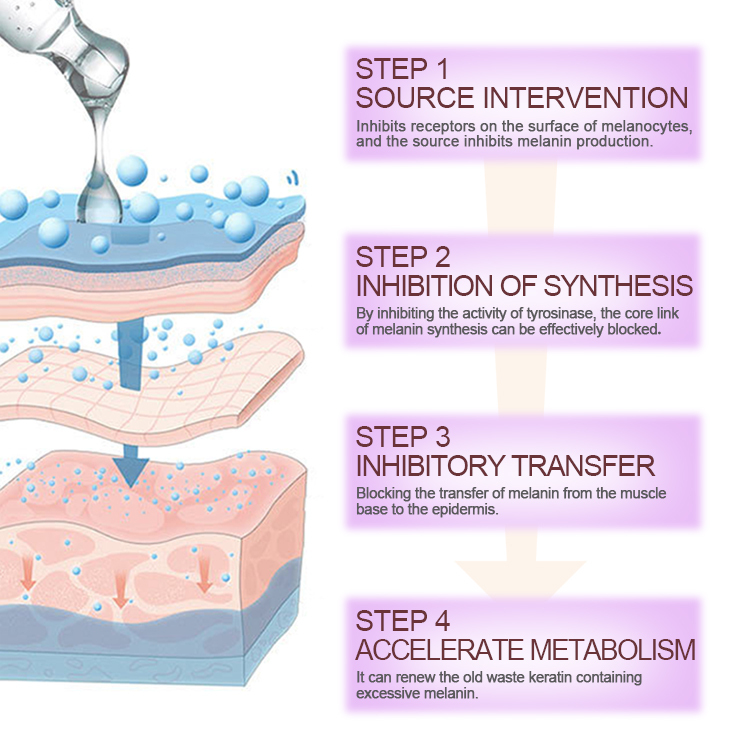 STEP 1
SOURCE INTERVENTION
Inhibits receptors on the surface of melanocytes, and the source inhibits melanin production.

STEP 2
INHIBITION OF SYNTHESIS
By inhibiting the activity of tyrosinase, the core link of melanin synthesis can be effectively blocked.

STEP 3
INHIBITORY TRANSFER
Blocking the transfer of melanin from the muscle base to the epidermis.

STEP 4
ACCELERATE METABOLISM
It can renew the old waste keratin containing excessive melanin.